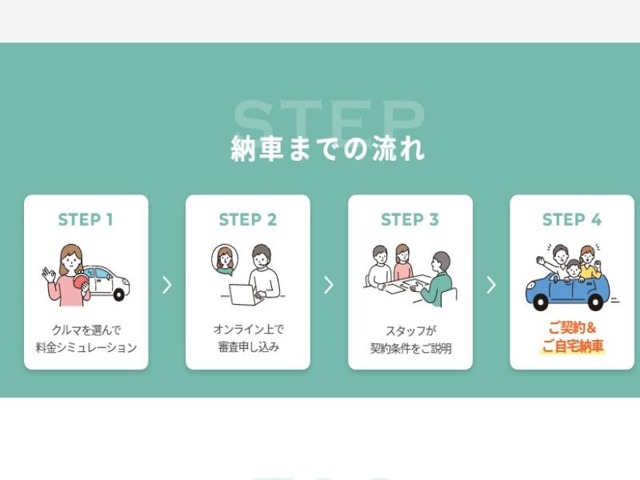 STEP

納車までの流れ

STEP 1

クルマを選んで
料金シミュレーション

STEP 2

オンライン上で
審査申し込み

STEP 3

スタッフが
契約条件をご説明

STEP 4

ご契約＆
ご自宅納車